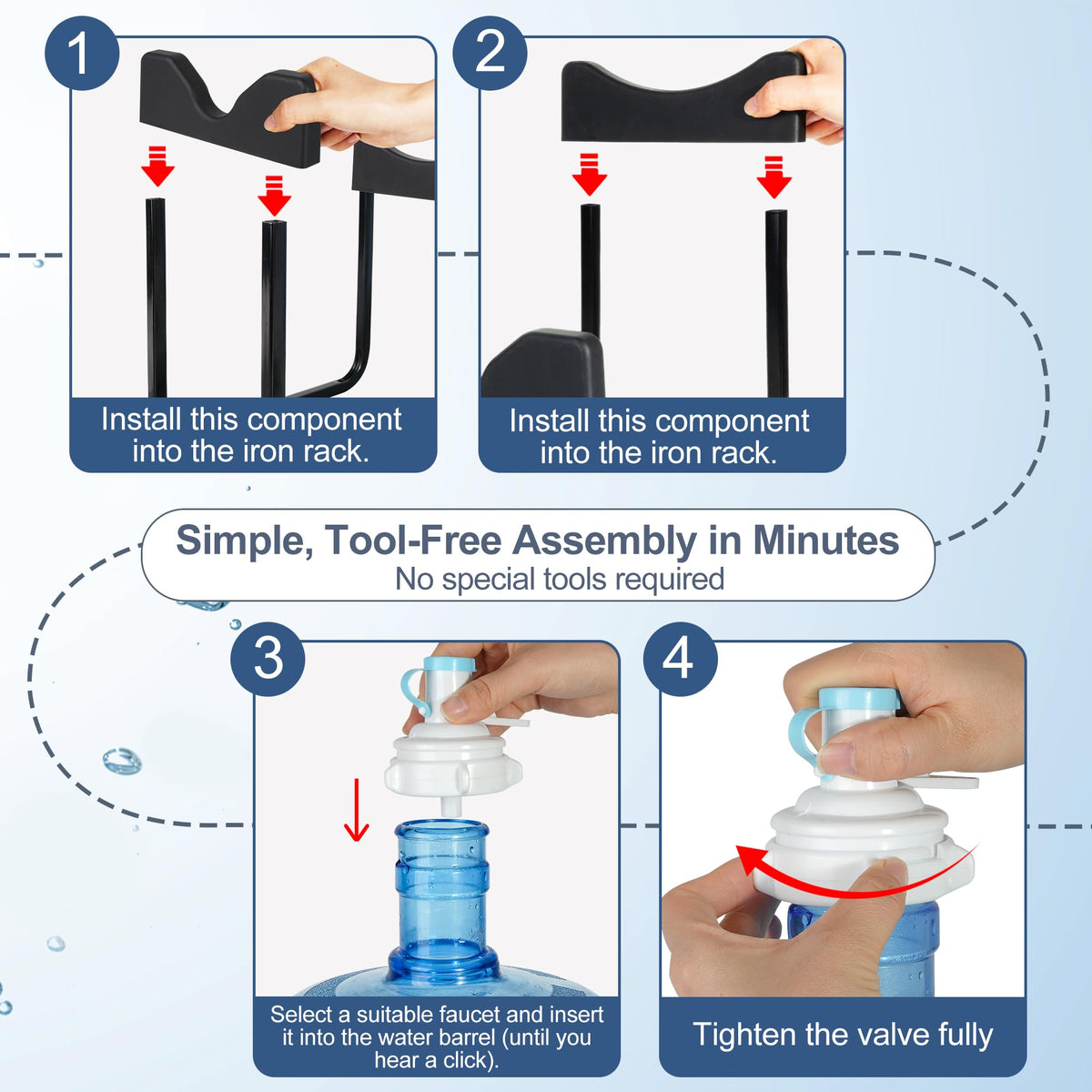 1

Install this component into the iron rack.

2

Install this component into the iron rack.

Simple, Tool-Free Assembly in Minutes
No special tools required

3

Select a suitable faucet and insert it into the water barrel (until you hear a click).

4

Tighten the valve fully