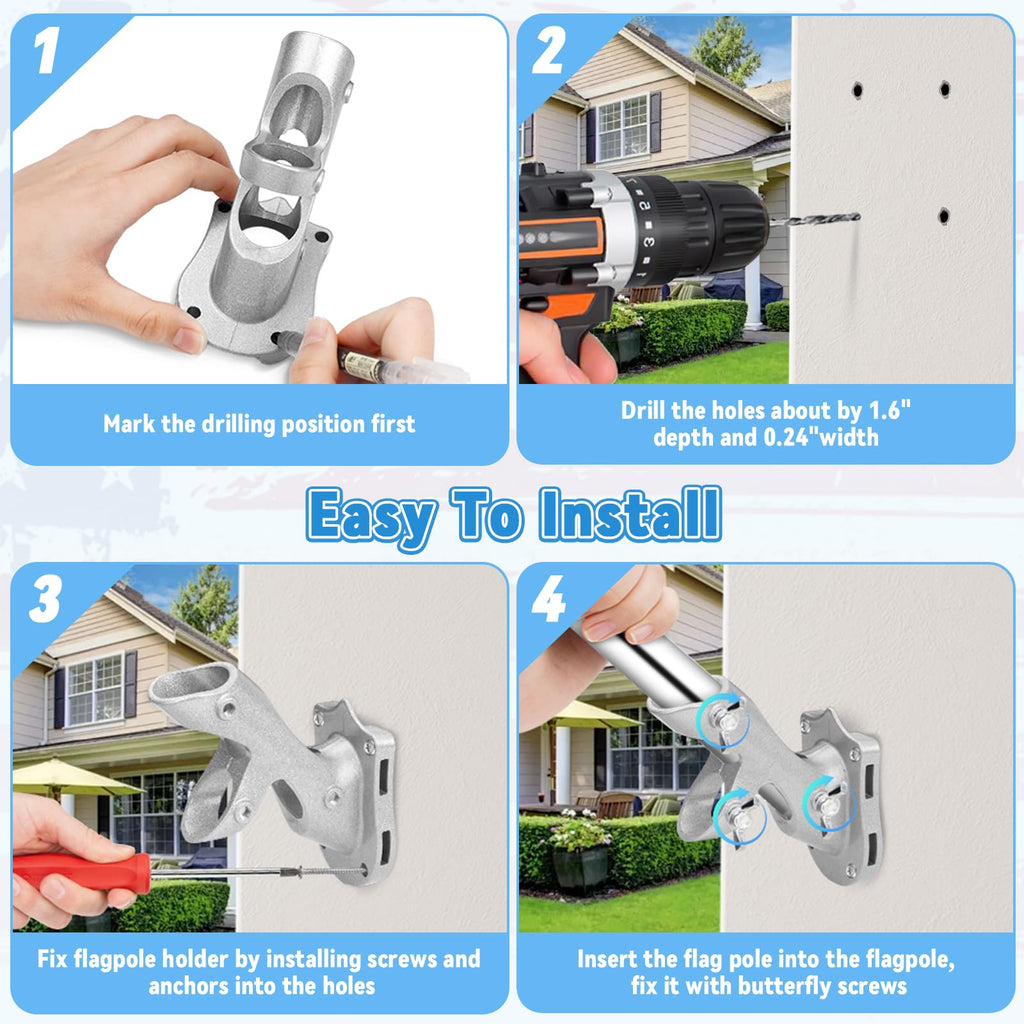 1

Mark the drilling position first

2

Drill the holes about by 1.6" depth and 0.24"width

Easy To Install

3

Fix flagpole holder by installing screws and anchors into the holes

4

Insert the flag pole into the flagpole, fix it with butterfly screws